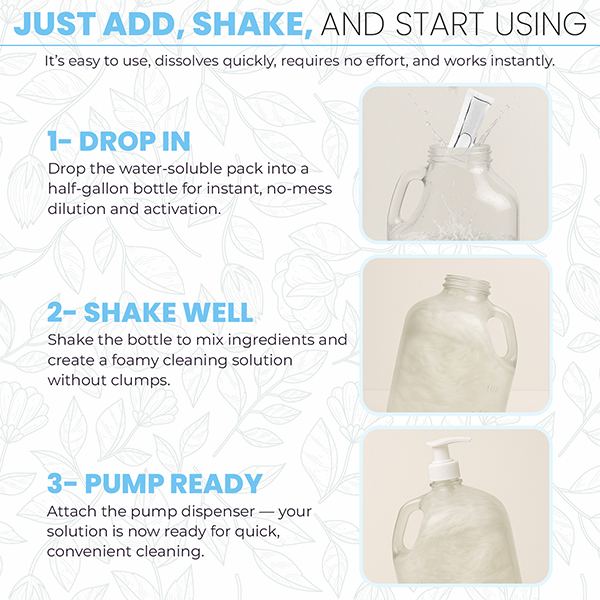 JUST ADD, SHAKE, AND START USING

It's easy to use, dissolves quickly, requires no effort, and works instantly.

1- DROP IN
Drop the water-soluble pack into a half-gallon bottle for instant, no-mess dilution and activation.

2- SHAKE WELL
Shake the bottle to mix ingredients and create a foamy cleaning solution without clumps.

3- PUMP READY
Attach the pump dispenser — your solution is now ready for quick, convenient cleaning.